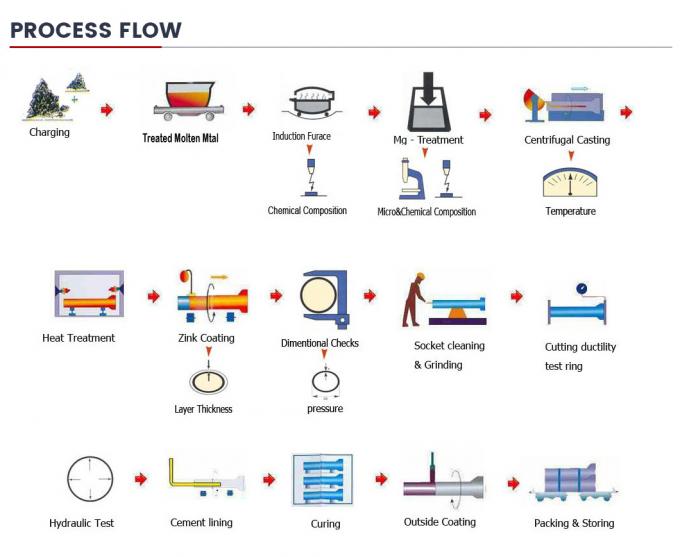 PROCESS FLOW

Charging

Treated Molten Mtal

Induction Furace

Chemical Composition

Mg - Treatment

Micro&Chemical Composition

Centrifugal Casting

Temperature

Heat Treatment

Zink Coating

Layer Thickness

Dimentional Checks

pressure

Socket cleaning & Grinding

Cutting ductility test ring

Hydraulic Test

Cement lining

Curing

Outside Coating

Packing & Storing